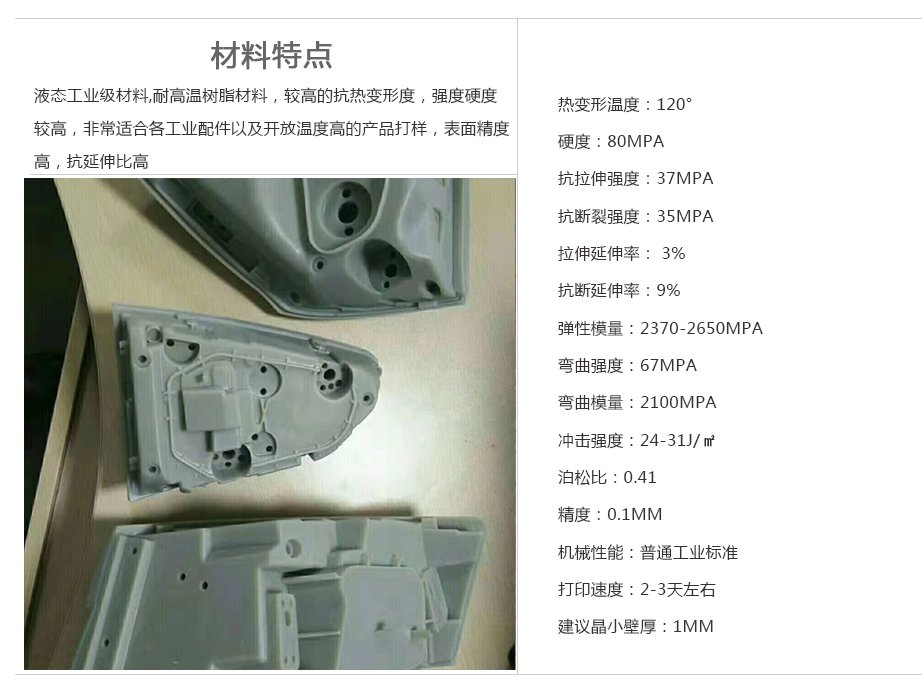 材料特点

液态工业级材料,耐高温树脂材料，较高的抗热变形度，强度硬度较高，非常适合各工业配件以及开放温度高的产品打样，表面精度高，抗延伸比高

热变形温度：120°

硬度：80MPA

抗拉伸强度：37MPA

抗断裂强度：35MPA

拉伸延伸率： 3%

抗断延伸率：9%

弹性模量：2370-2650MPA

弯曲强度：67MPA

弯曲模量：2100MPA

冲击强度：24-31J/㎡

泊松比：0.41

精度：0.1MM

机械性能：普通工业标准

打印速度：2-3天左右

建议晶小壁厚：1MM